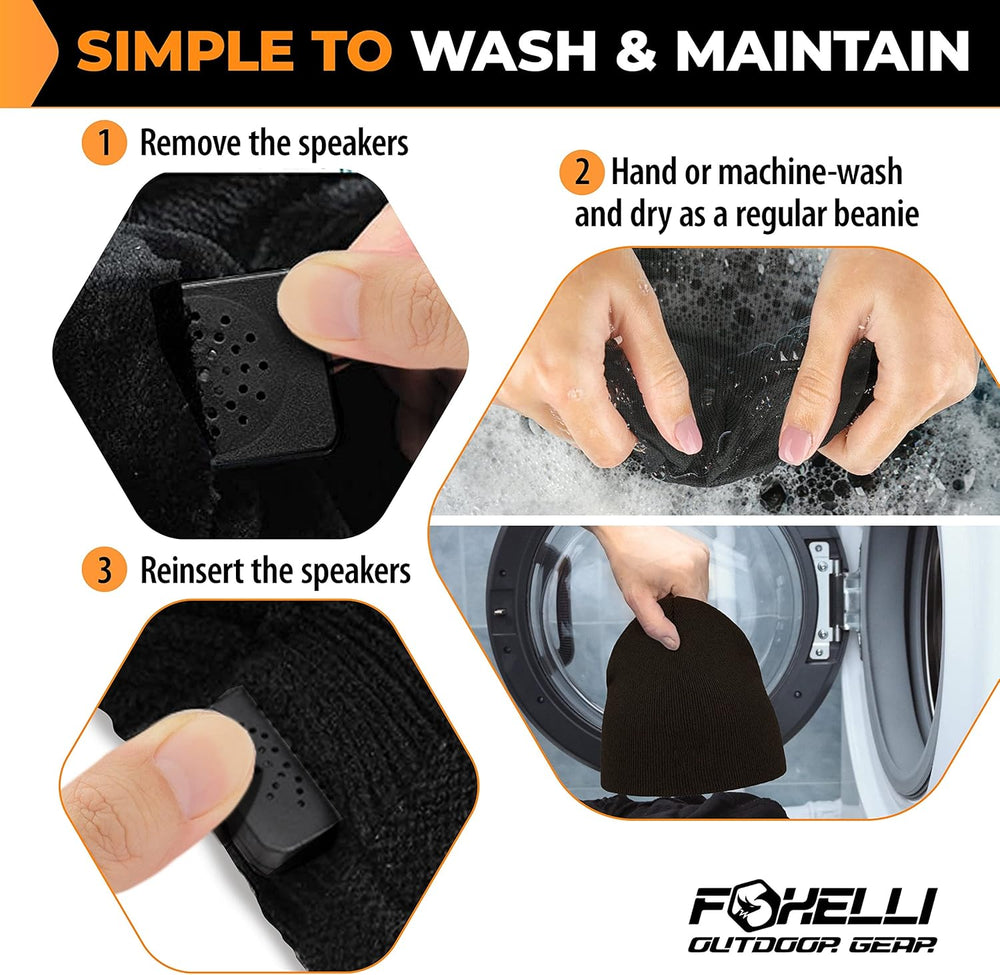 SIMPLE TO WASH & MAINTAIN

1 Remove the speakers

2 Hand or machine-wash and dry as a regular beanie

3 Reinsert the speakers

FOXELLI
OUTDOOR GEAR